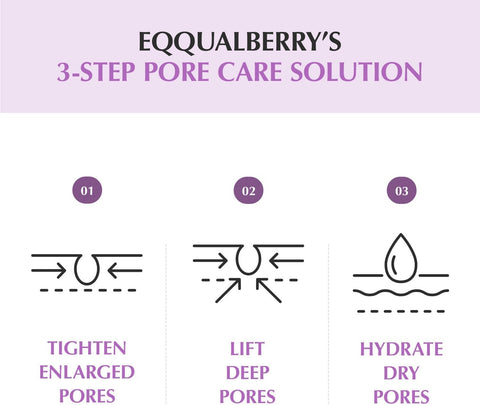 EQQUALBERRY'S
3-STEP PORE CARE SOLUTION

01

TIGHTEN ENLARGED PORES

02

LIFT DEEP PORES

03

HYDRATE DRY PORES