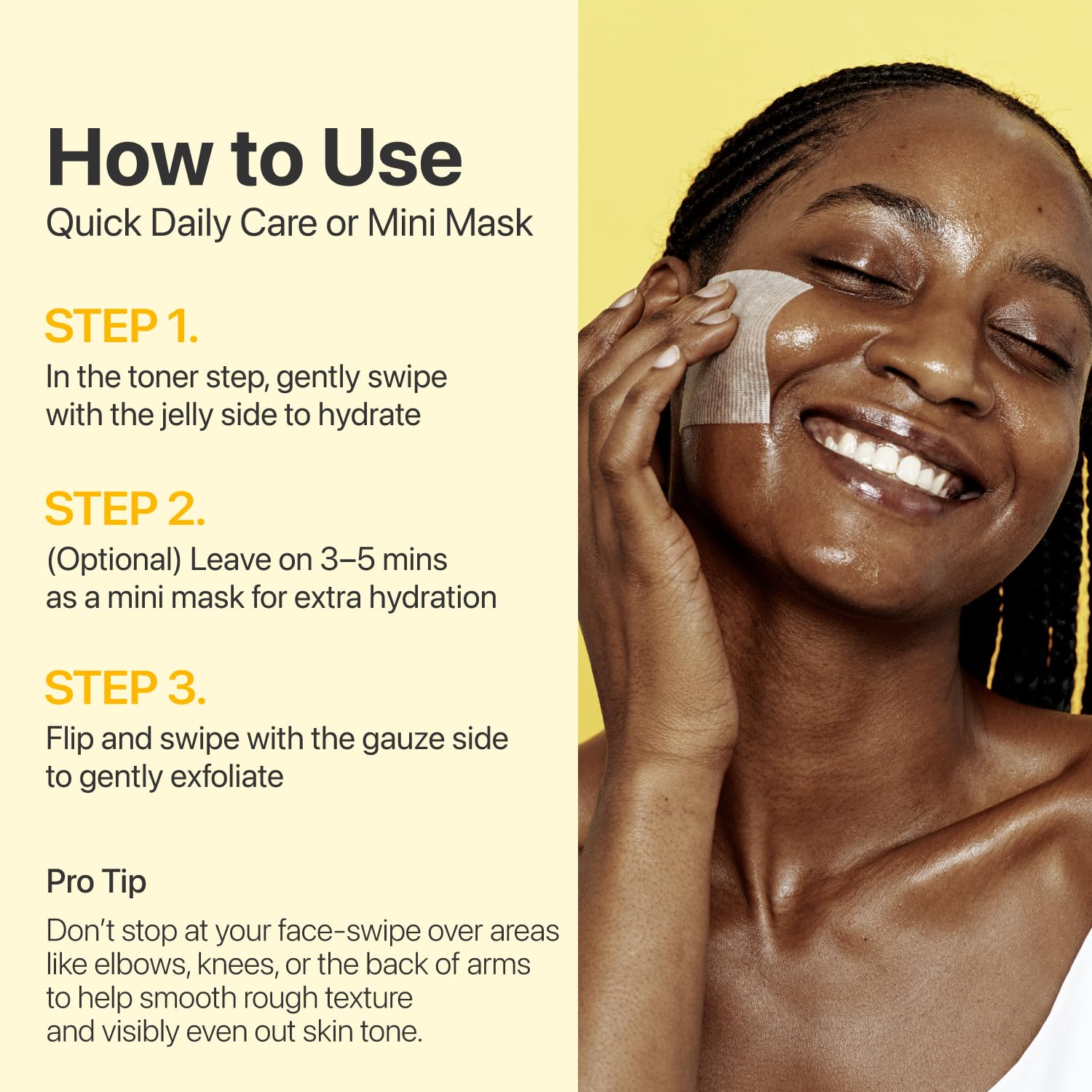 How to Use
Quick Daily Care or Mini Mask

STEP 1.
In the toner step, gently swipe with the jelly side to hydrate

STEP 2.
(Optional) Leave on 3–5 mins as a mini mask for extra hydration

STEP 3.
Flip and swipe with the gauze side to gently exfoliate

Pro Tip
Don't stop at your face-swipe over areas like elbows, knees, or the back of arms to help smooth rough texture and visibly even out skin tone.