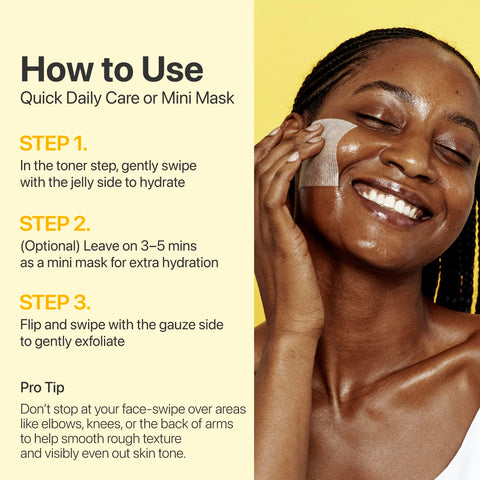 How to Use
Quick Daily Care or Mini Mask

STEP 1.
In the toner step, gently swipe with the jelly side to hydrate

STEP 2.
(Optional) Leave on 3–5 mins as a mini mask for extra hydration

STEP 3.
Flip and swipe with the gauze side to gently exfoliate

Pro Tip
Don't stop at your face-swipe over areas like elbows, knees, or the back of arms to help smooth rough texture and visibly even out skin tone.