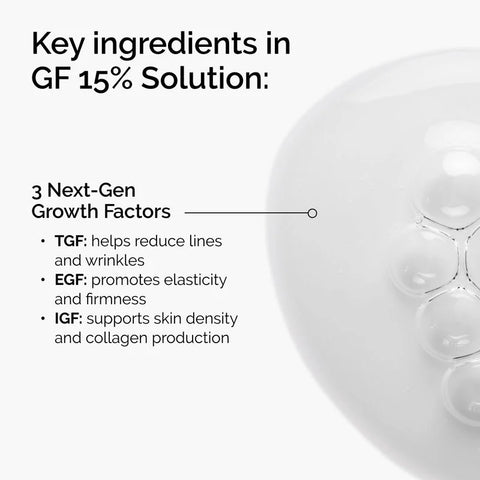 Key ingredients in GF 15% Solution:

3 Next-Gen Growth Factors

• TGF: helps reduce lines and wrinkles
• EGF: promotes elasticity and firmness
• IGF: supports skin density and collagen production