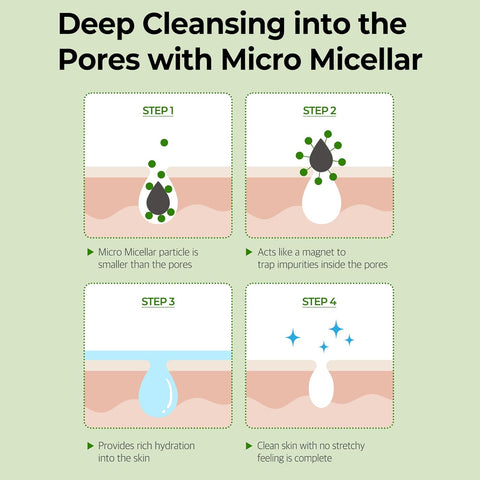 Deep Cleansing into the Pores with Micro Micellar

STEP 1

▶ Micro Micellar particle is smaller than the pores

STEP 2

▶ Acts like a magnet to trap impurities inside the pores

STEP 3

▶ Provides rich hydration into the skin

STEP 4

▶ Clean skin with no stretchy feeling is complete