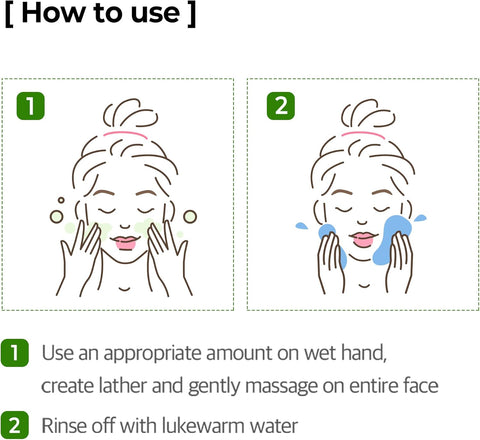 [ How to use ]

1

2

1 Use an appropriate amount on wet hand, create lather and gently massage on entire face

2 Rinse off with lukewarm water